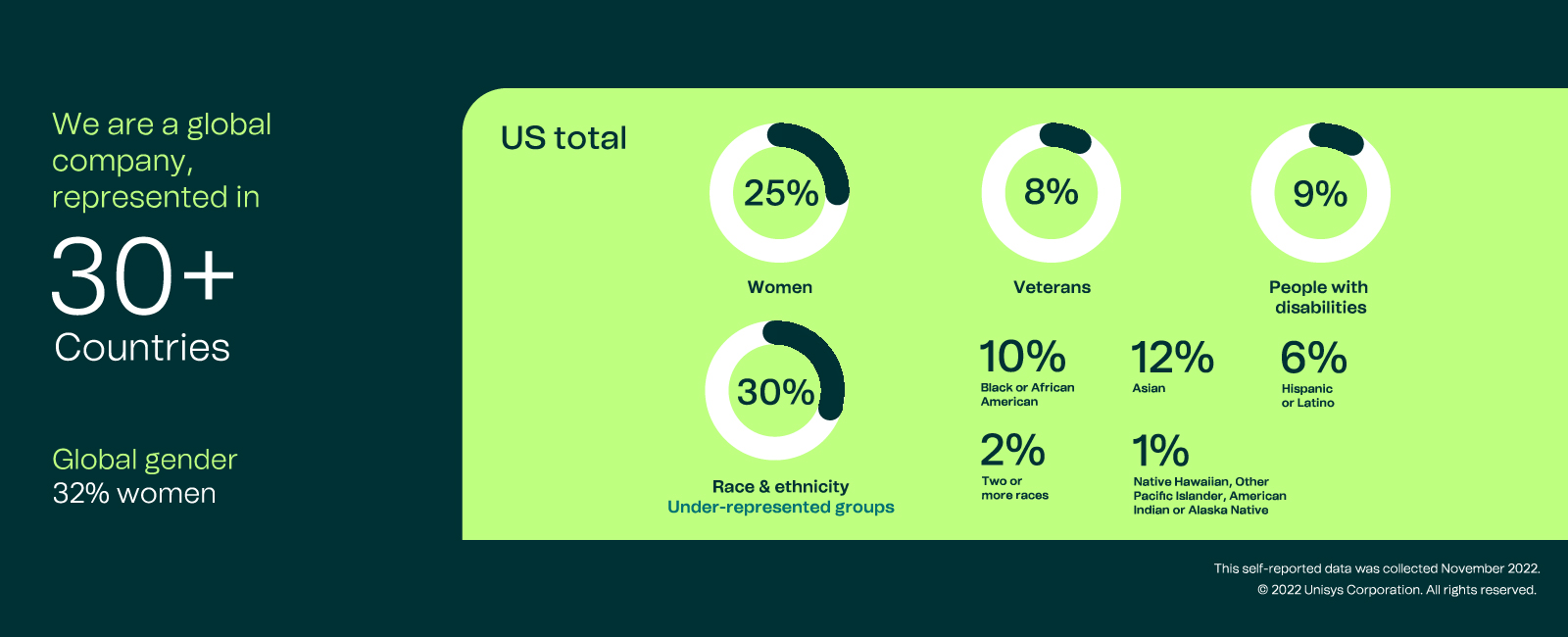 We are a global company, represented in

30+
Countries

Global gender
32% women

US total

25%
Women

8%
Veterans

9%
People with disabilities

30%
Race & ethnicity
Under-represented groups

10%
Black or African American

12%
Asian

6%
Hispanic or Latino

2%
Two or more races

1%
Native Hawaiian, Other Pacific Islander, American Indian or Alaska Native

This self-reported data was collected November 2022.
© 2022 Unisys Corporation. All rights reserved.